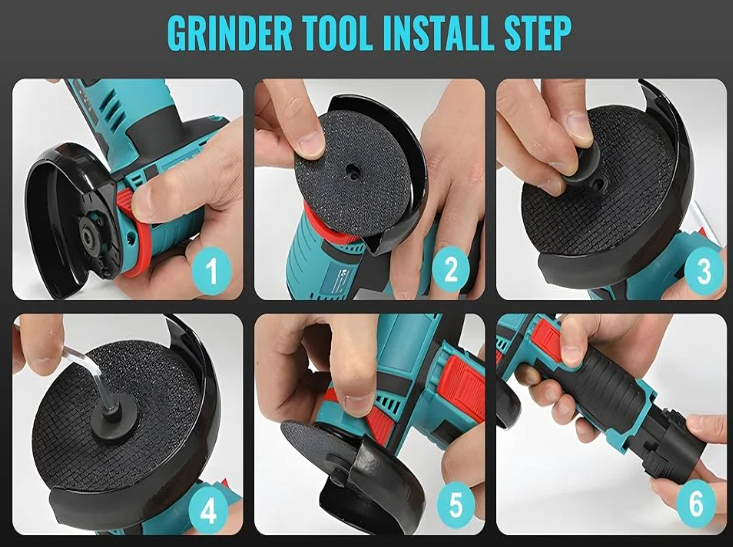 GRINDER TOOL INSTALL STEP

1

2

3

4

5

6