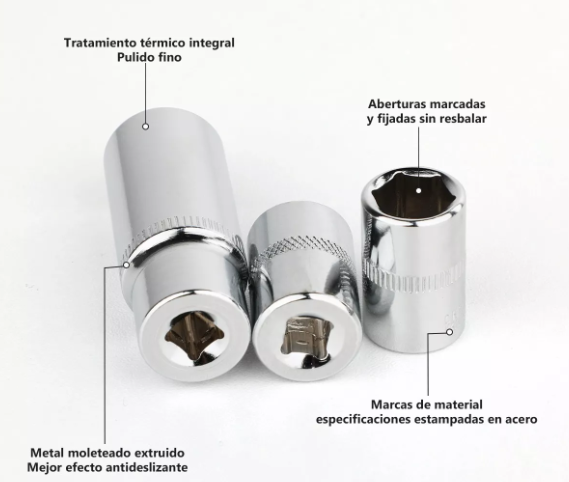 Tratamiento térmico integral
Pulido fino

Aberturas marcadas
y fijadas sin resbalar

Marcas de material
especificaciones estampadas en acero

Metal moleteado extruido
Mejor efecto antideslizante