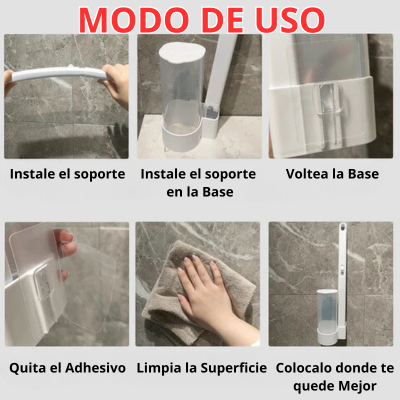 MODO DE USO

Instale el soporte

Instale el soporte en la Base

Voltea la Base

Quita el Adhesivo

Limpia la Superficie

Colocalo donde te quede Mejor